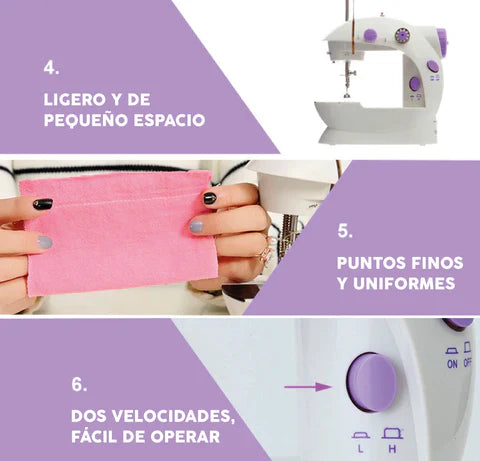 4.

LIGERO Y DE PEQUEÑO ESPACIO

5.

PUNTOS FINOS Y UNIFORMES

6.

DOS VELOCIDADES, FÁCIL DE OPERAR

ON OFF

L H