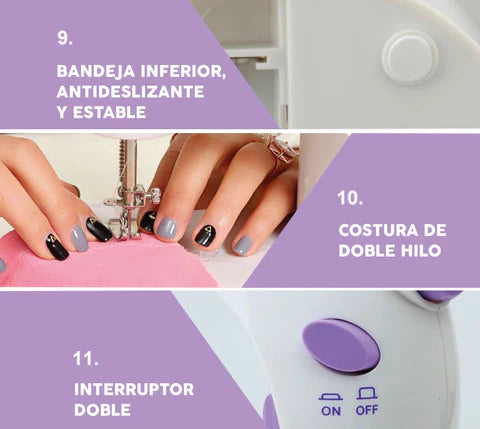 9.

BANDEJA INFERIOR, ANTIDESLIZANTE Y ESTABLE

10.

COSTURA DE DOBLE HILO

11.

INTERRUPTOR DOBLE

ON OFF