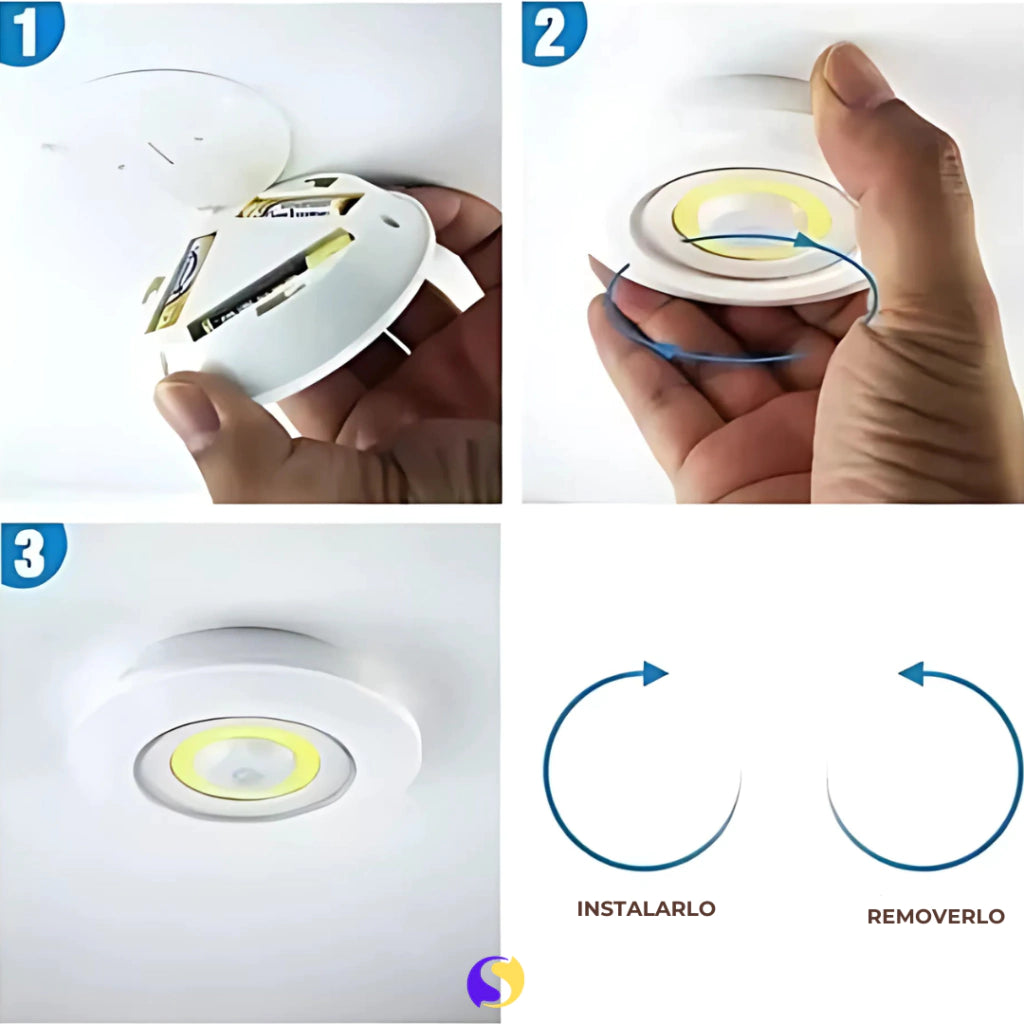 1

2

3

INSTALARLO

REMOVERLO