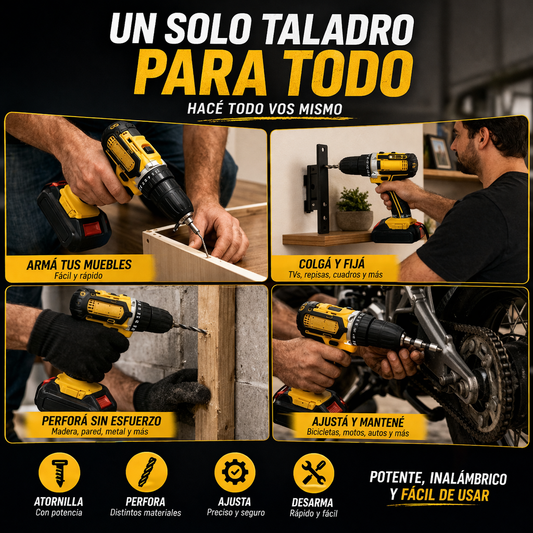 UN SOLO TALADRO
PARA TODO

HACÉ TODO VOS MISMO

ARMÁ TUS MUEBLES
Fácil y rápido

COLGÁ Y FIJÁ
TVs, repisas, cuadros y más

PERFORÁ SIN ESFUERZO
Madera, pared, metal y más

AJUSTÁ Y MANTENÉ
Bicicletas, motos, autos y más

ATORNILLA
Con potencia

PERFORA
Distintos materiales

AJUSTA
Preciso y seguro

DESARMA
Rápido y fácil

POTENTE, INALÁMBRICO
Y FÁCIL DE USAR